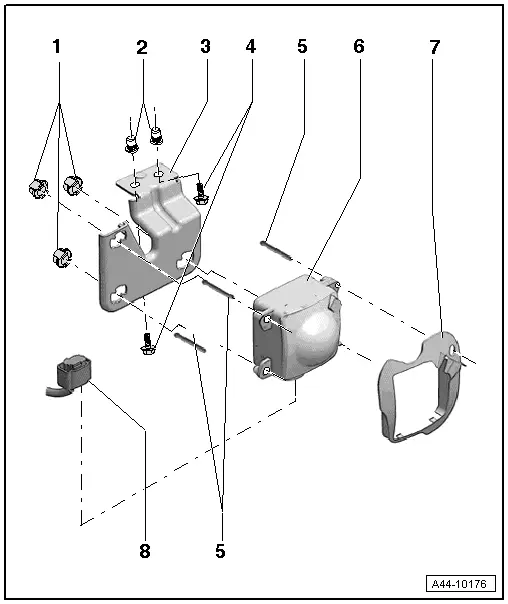 1
2
3
4
5
6
7
8
5
A44-10176