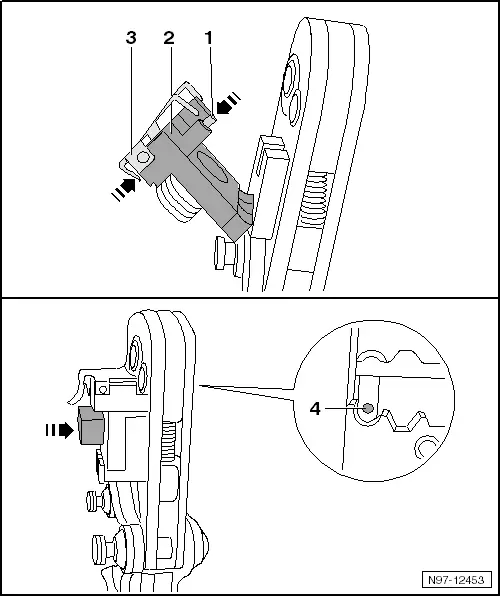 3
2
1
4
N97-12453