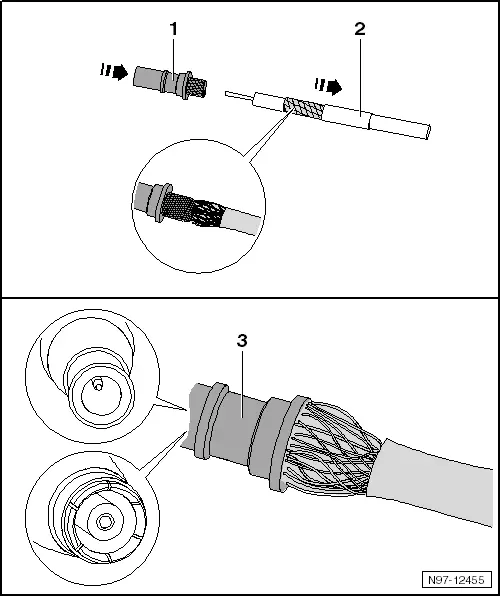 1
2
3
N97-12455