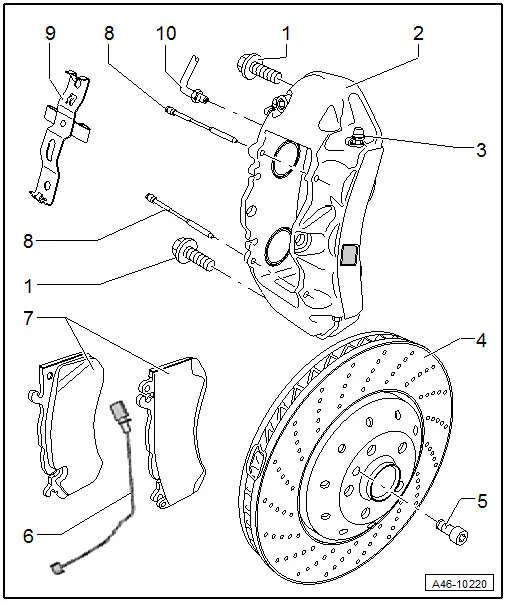 9
8
10
1
2
3
8
1
7
4
6
5
A46-10220