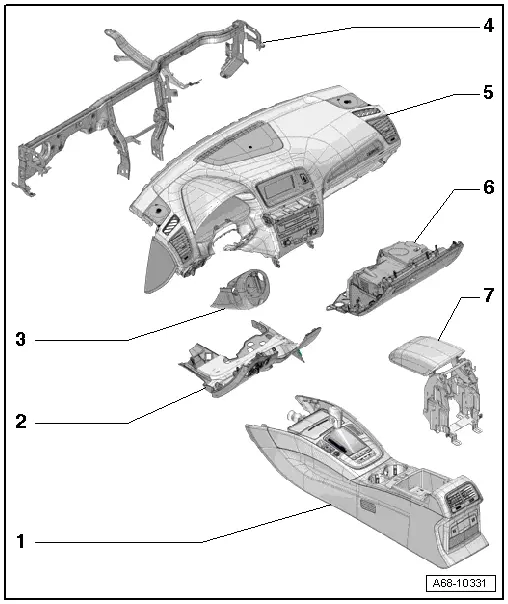 4
5
6
7
3
2
1
A68-10331