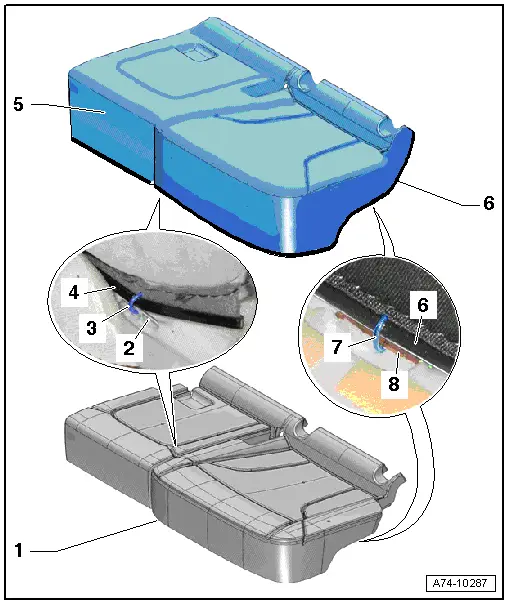 5
6
4
3
2
6
7
8
1
A74-10287