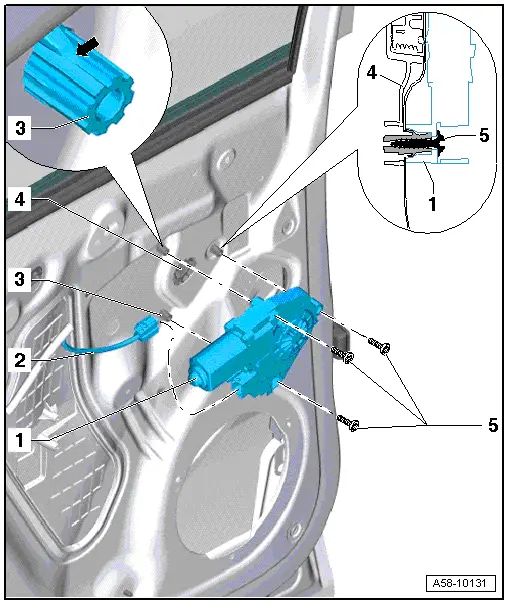 3
4
5
1
4
3
2
1
5
A58-10131