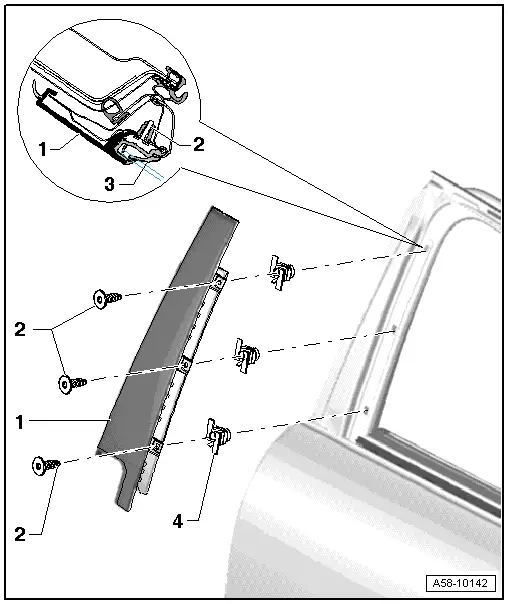 1
2
3
2
1
2
4
A58-10142