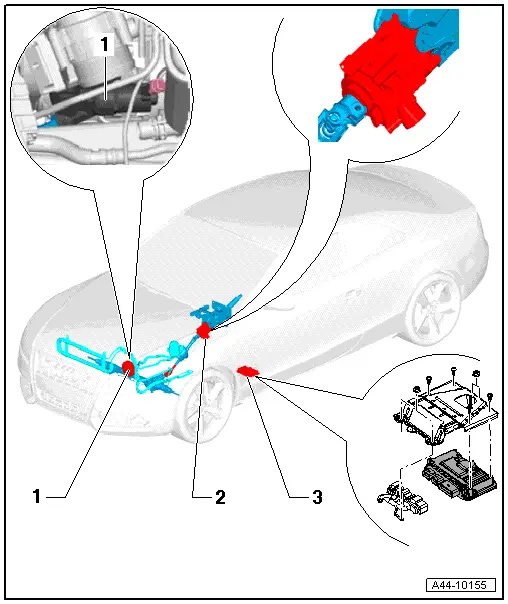 1

1

2

3

A44-10155