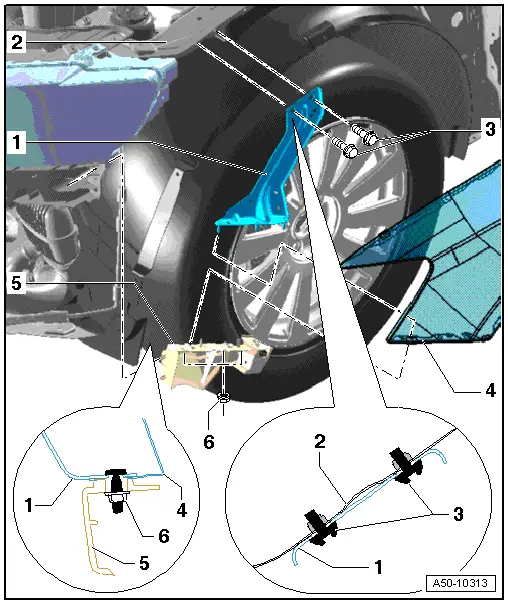 2
1
3
5
4
6
1
4
6
5
2
3
1
A50-10313