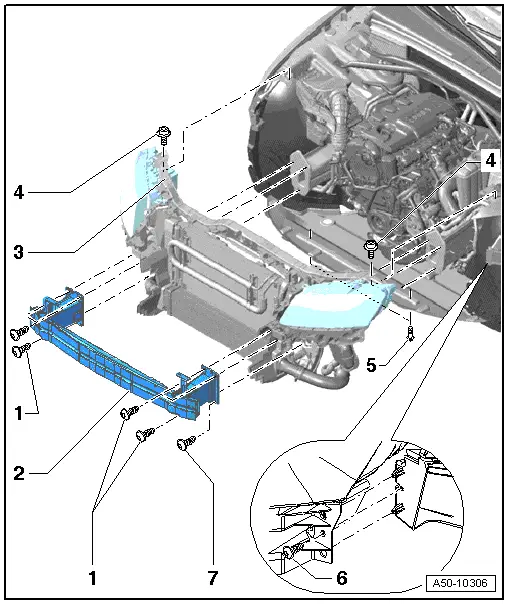 4
4
3
5
1
2
1
7
6
A50-10306