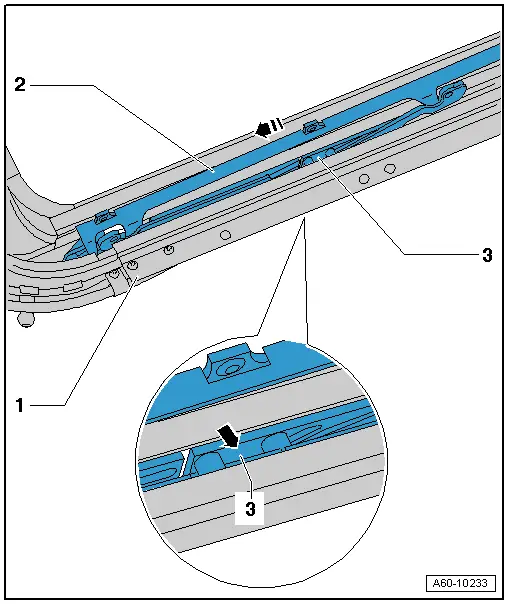 2

3

1

3

A60-10233