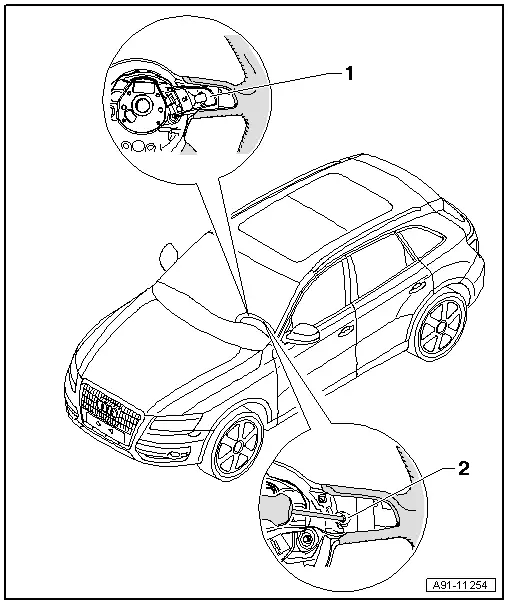 1

2

A91-11254