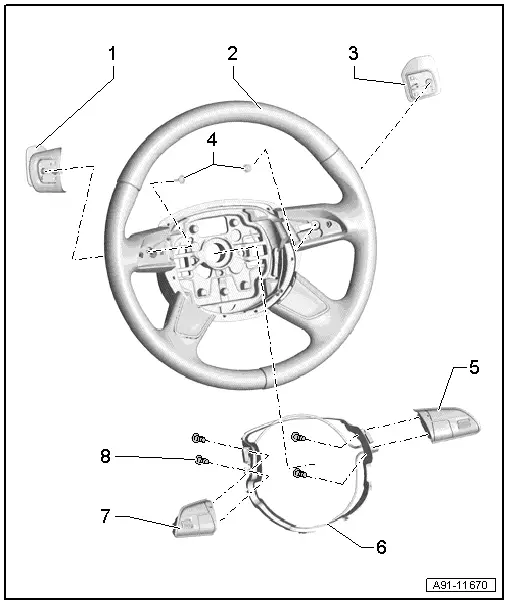 1
2
3
4
5
8
7
6
A91-11670