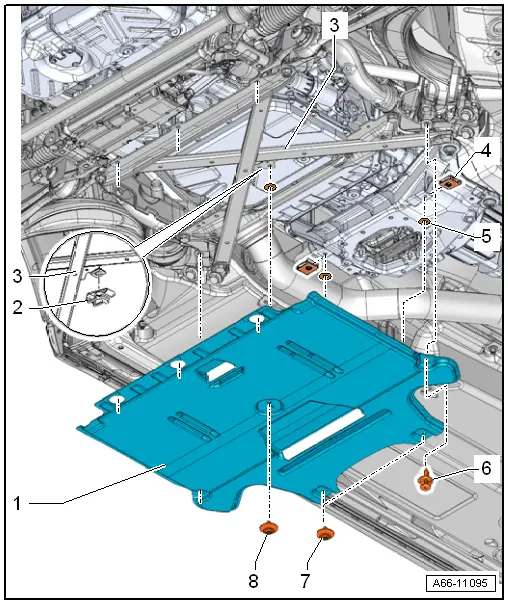 3
4
5
3
2
6
1
8
7
A66-11095