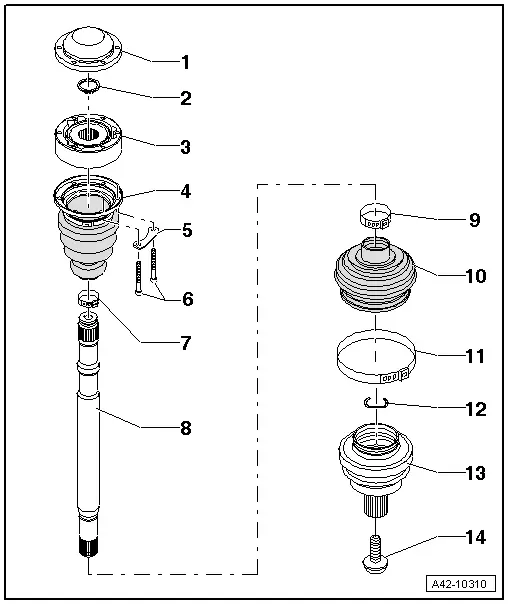 1
2
3
4
5
6
7
8
9
10
11
12
13
14
A42-10310