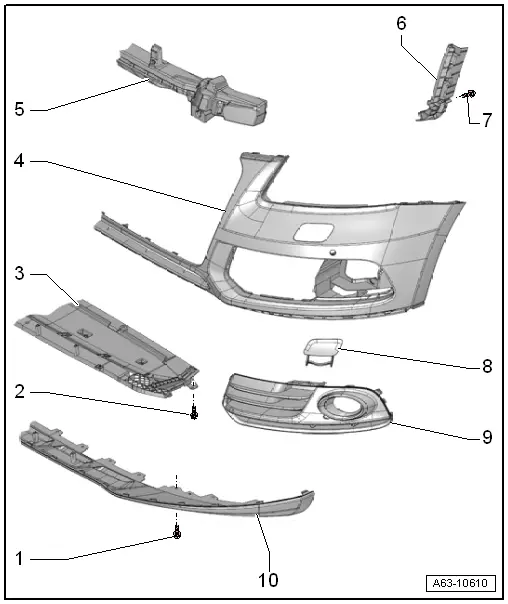 6
5
7
4
3
8
2
9
1
10
A63-10610