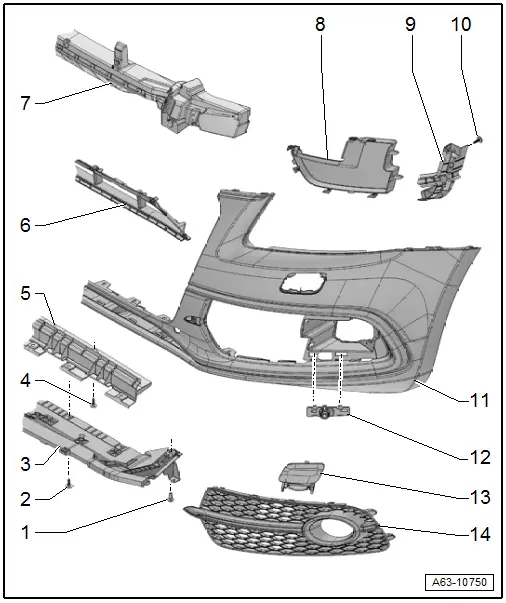 8
9
10
7
6
5
4
3
2
1
11
12
13
14
A63-10750