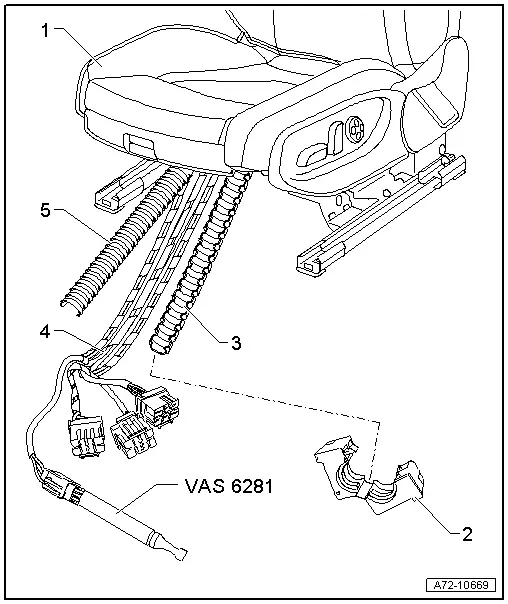 1

5

4

3

VAS 6281

2

A72-10669