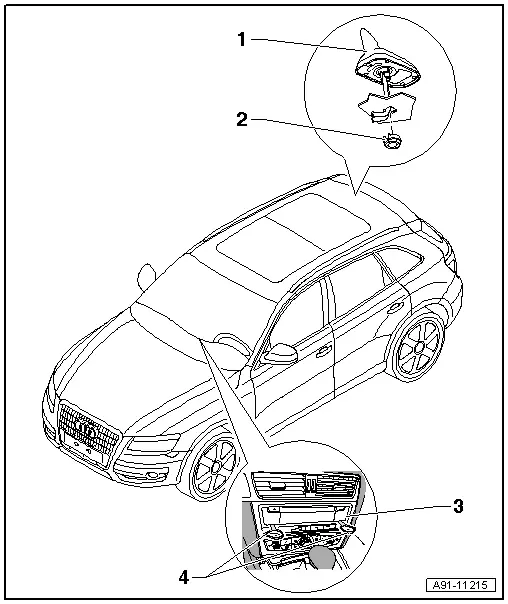 1
2
3
4
A91-11215