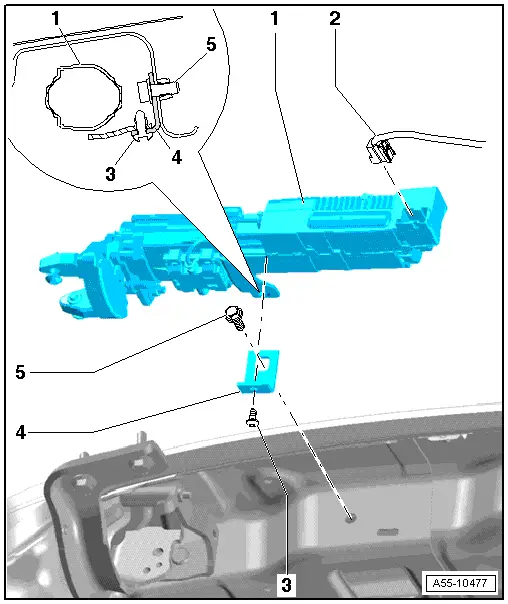 1
5
3
4
1
2
5
4
3
A55-10477