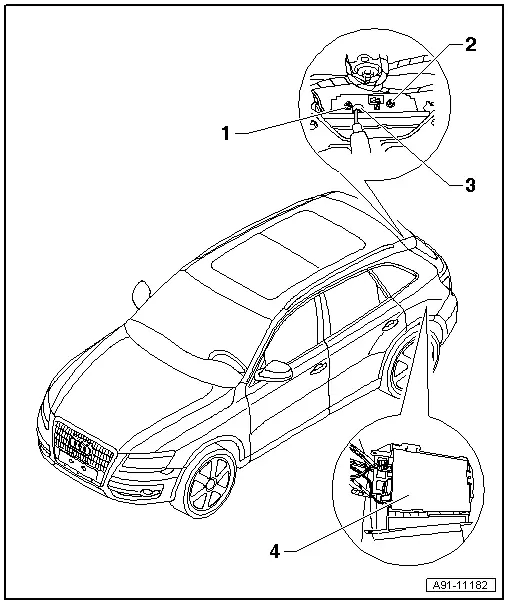 2

1

3

4

A91-11182