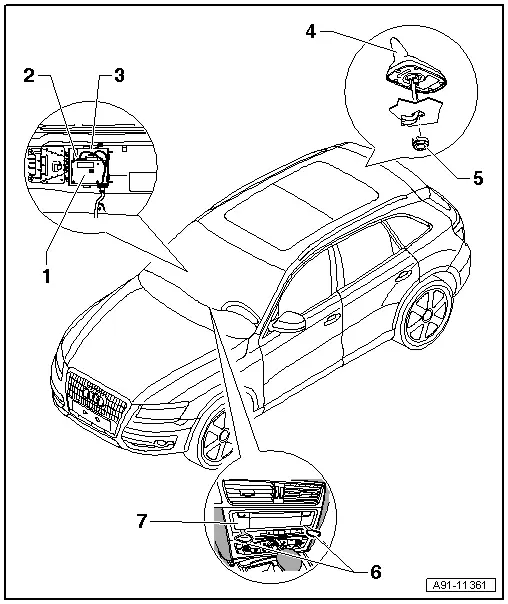 4
2
3
5
1
7
6
A91-11361