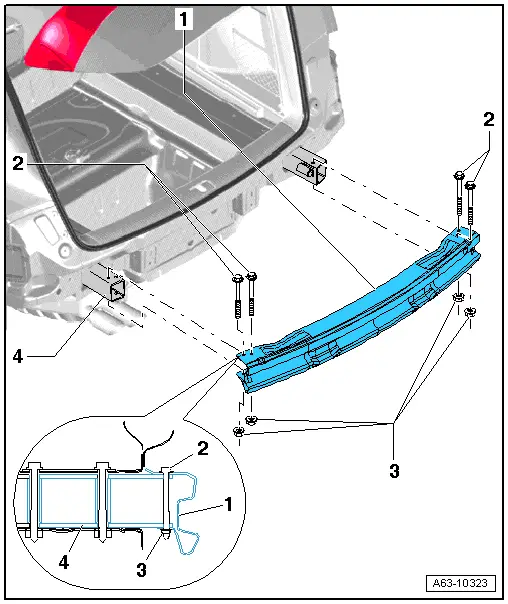 1
2
2
4
3
2
1
4
3
A63-10323