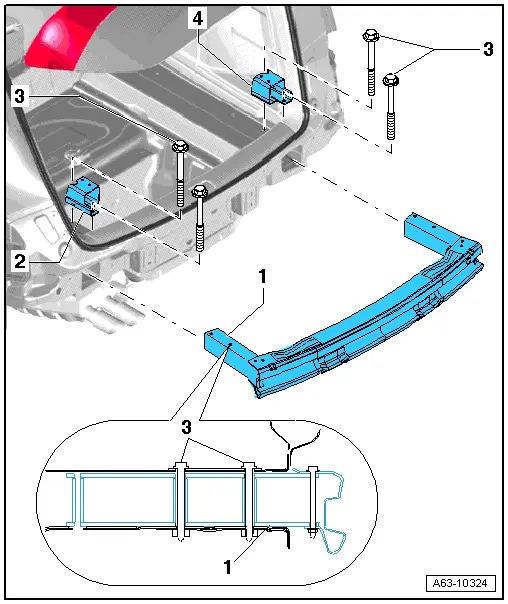 4
3
3
2
1
3
1
A63-10324