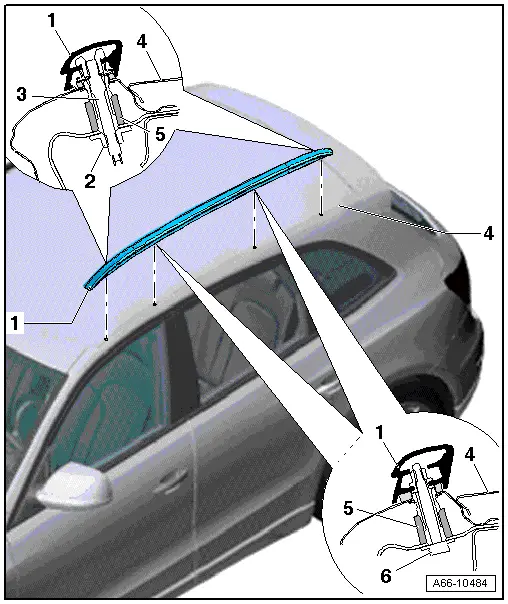 1
4
3
5
2
4
1
1
4
5
6
A66-10484