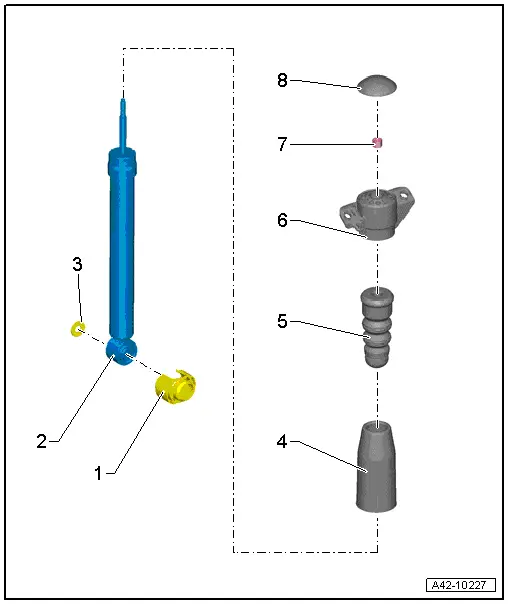 8
7
6
3
5
2
1
4
A42-10227