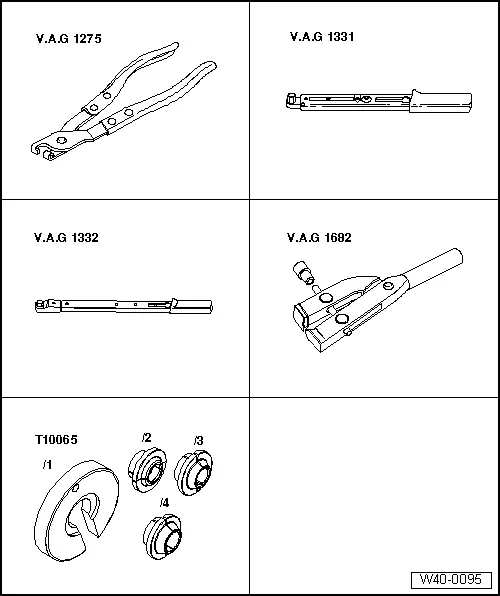 V.A.G 1275

V.A.G 1331

V.A.G 1332

V.A.G 1682

T10065

/1

/2

/3

/4

W40-0095