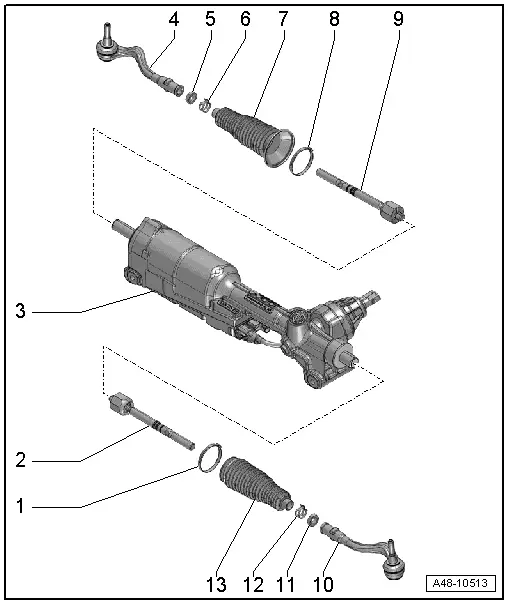 4 5 6 7 8 9

3

2

1

13 12 11 10

A48-10513