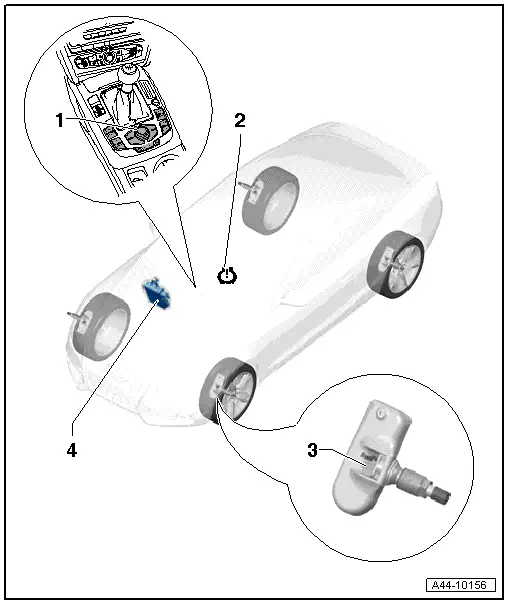 1
2
4
3
A44-10156