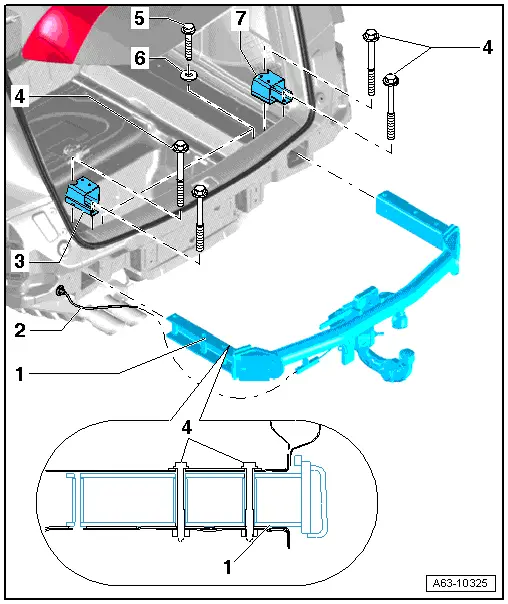 5
7
4
6
4
3
2
1
4
1
A63-10325